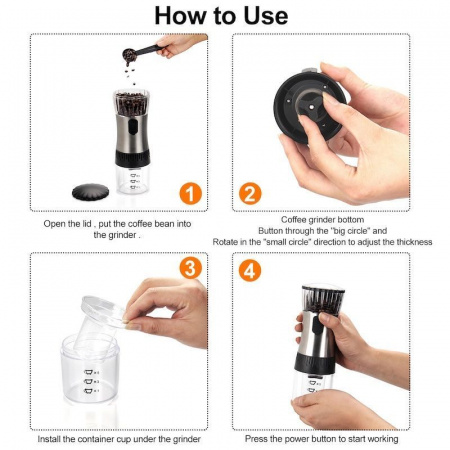 How to Use

1

Open the lid , put the coffee bean into the grinder .

2

Coffee grinder bottom
Button through the "big circle" and
Rotate in the "small circle" direction to adjust the thickness

3

Install the container cup under the grinder

4

Press the power button to start working